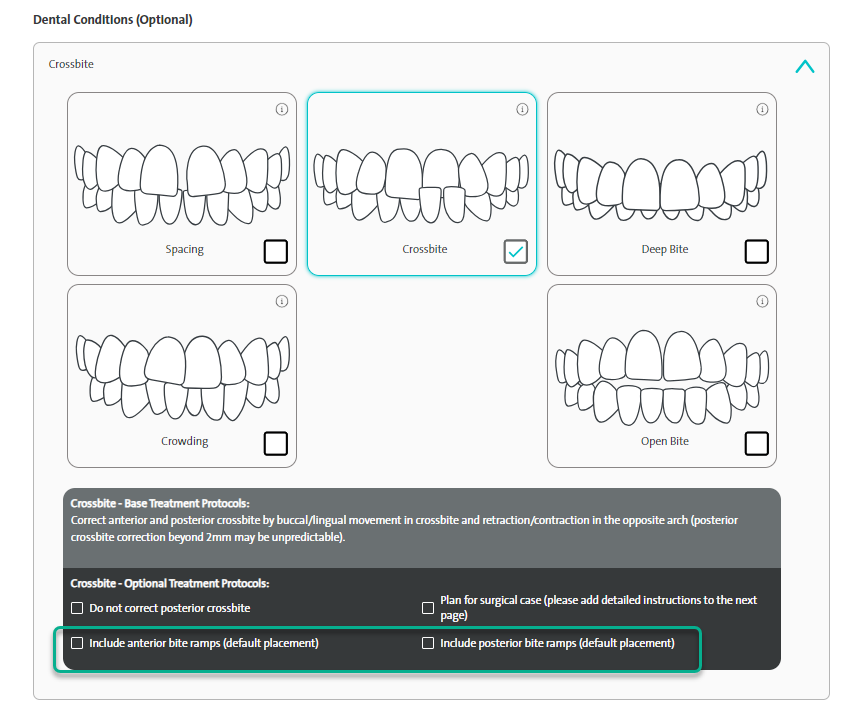 Dental Conditions (Optional)

Crossbite

Spacing

Crossbite

Deep Bite

Crowding

Open Bite

Crossbite - Base Treatment Protocols:
Correct anterior and posterior crossbite by buccal/lingual movement in crossbite and retraction/contraction in the opposite arch (posterior crossbite correction beyond 2mm may be unpredictable).

Crossbite - Optional Treatment Protocols:

Do not correct posterior crossbite

Plan for surgical case (please add detailed instructions to the next page)

Include anterior bite ramps (default placement)

Include posterior bite ramps (default placement)